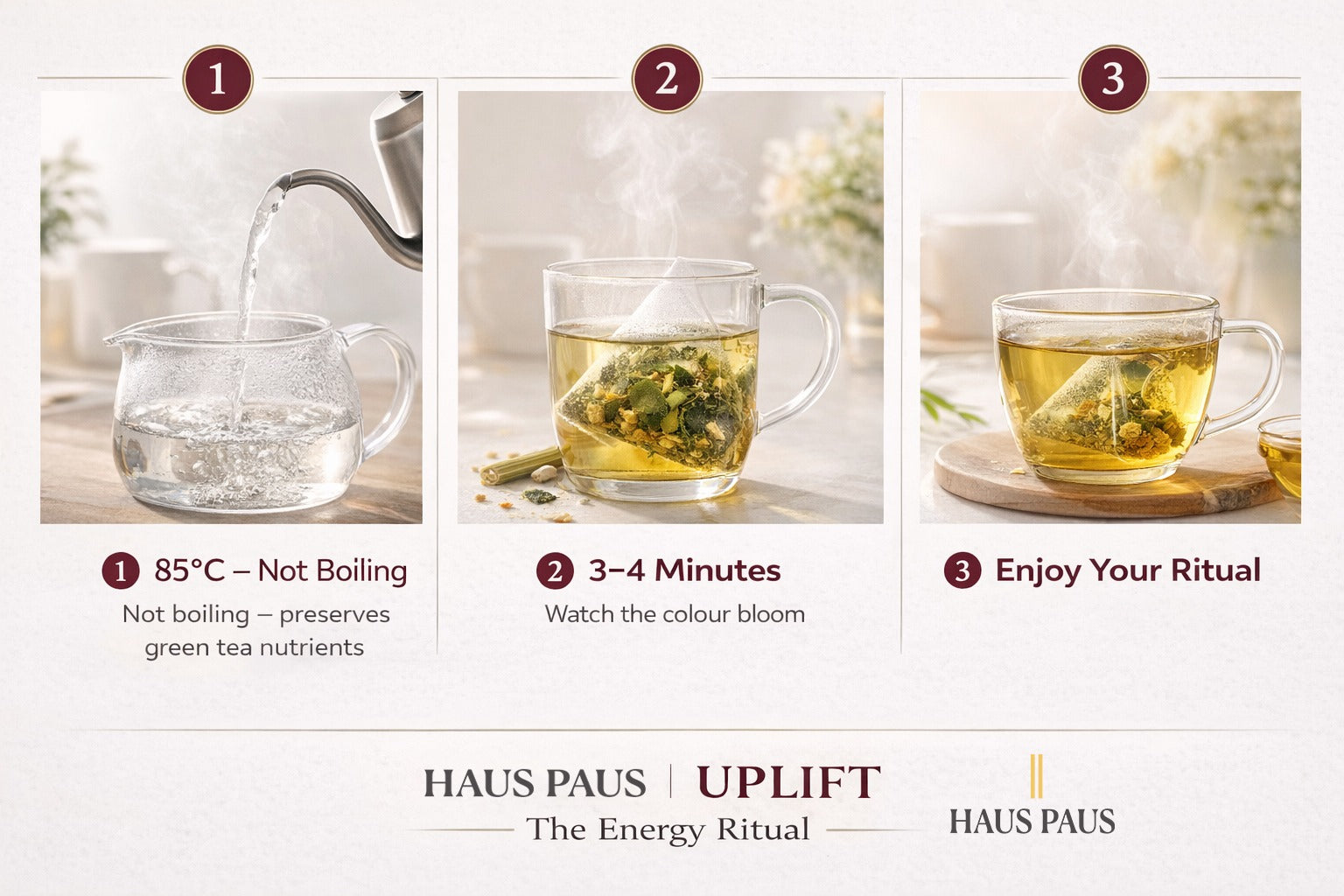 1

2

3

1 85°C – Not Boiling

Not boiling – preserves green tea nutrients

2 3–4 Minutes

Watch the colour bloom

3 Enjoy Your Ritual

HAUS PAUS | UPLIFT

The Energy Ritual

HAUS PAUS